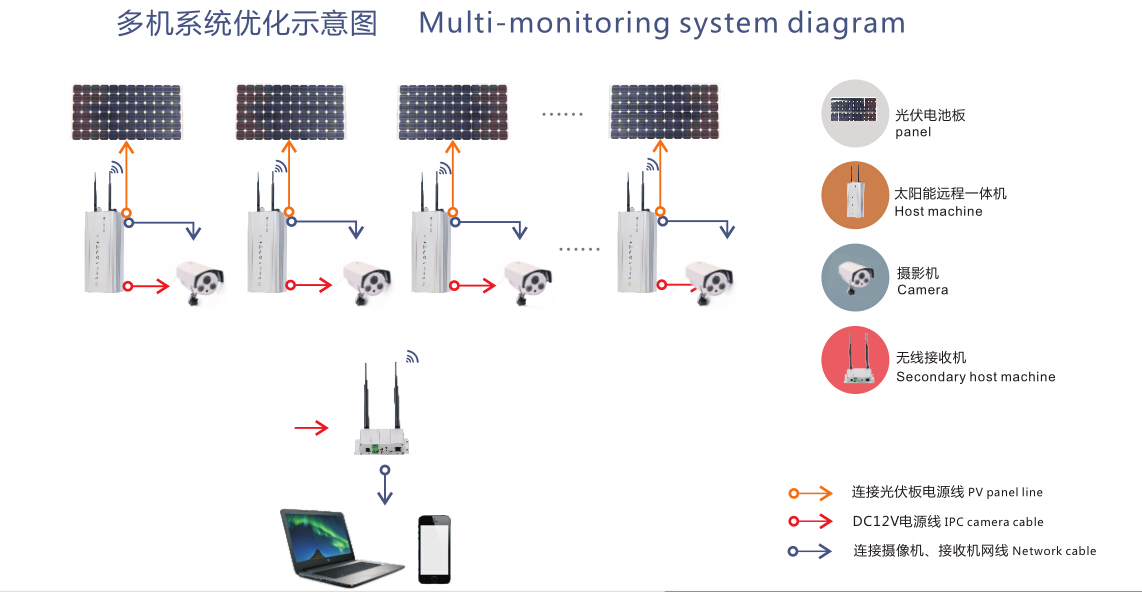 多机系统优化示意图 Multi-monitoring system diagram

......

......

光伏电池板
panel

太阳能远程一体机
Host machine

摄影机
Camera

无线接收机
Secondary host machine

连接光伏板电源线 PV panel line

DC12V电源线 IPC camera cable

连接摄像机、接收机网线 Network cable